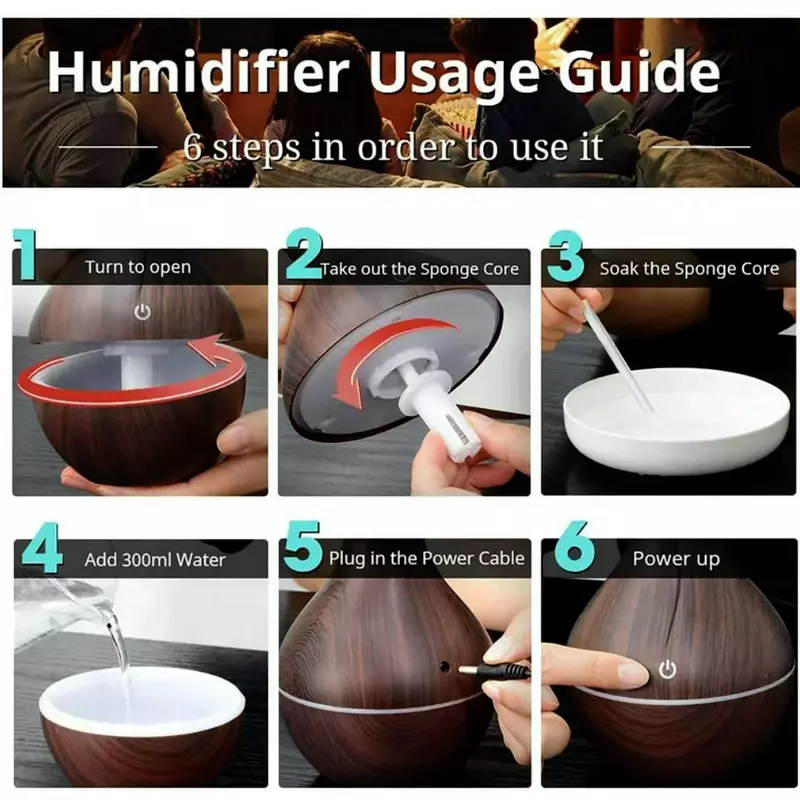 Humidifier Usage Guide

6 steps in order to use it

1 Turn to open

2 Take out the Sponge Core

3 Soak the Sponge Core

4 Add 300ml Water

5 Plug in the Power Cable

6 Power up