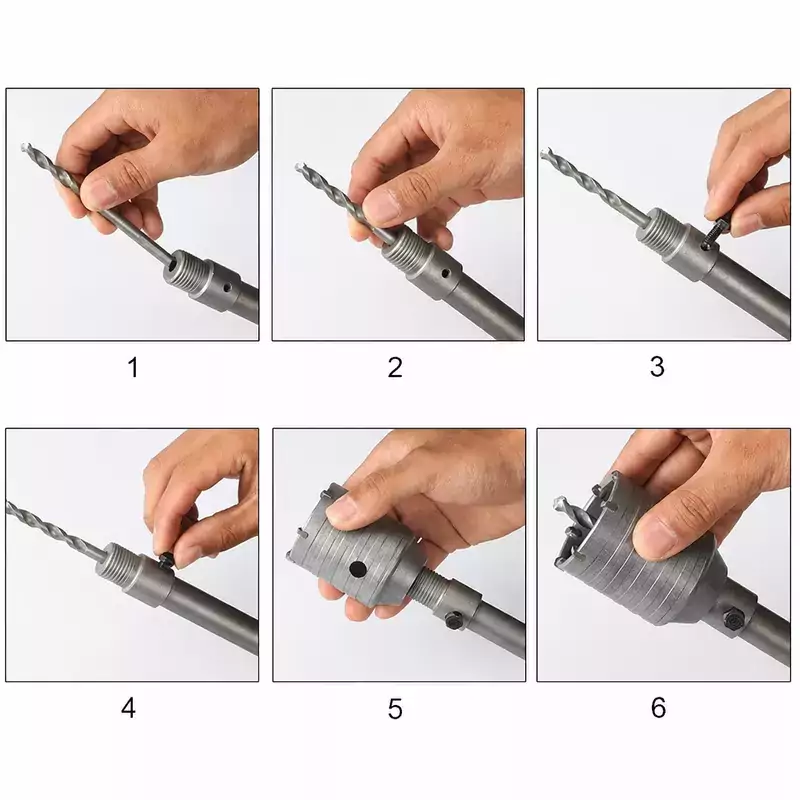 1

2

3

4

5

6