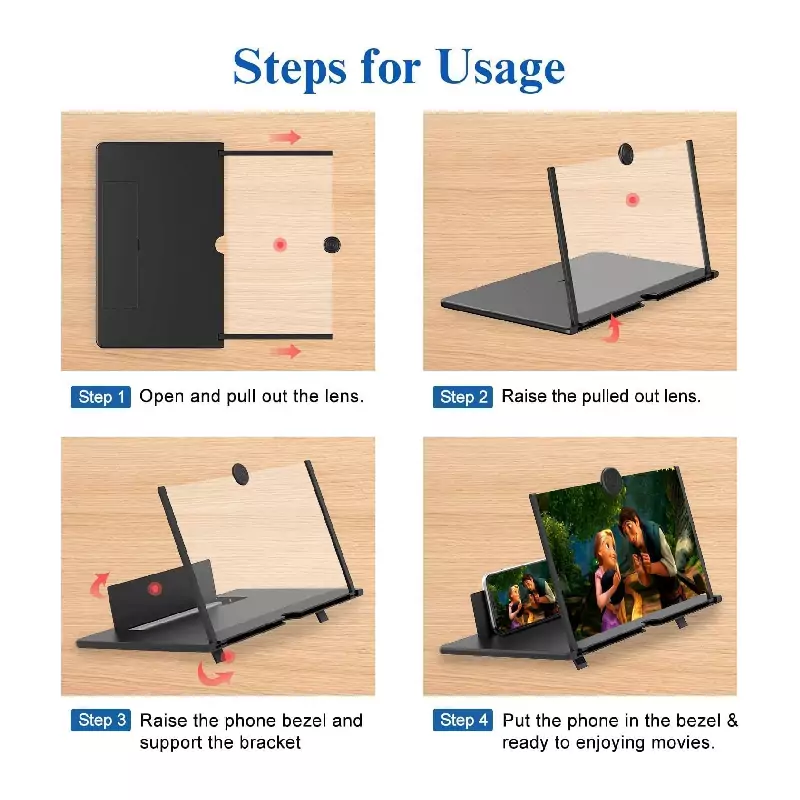 Steps for Usage

Step 1 Open and pull out the lens.

Step 2 Raise the pulled out lens.

Step 3 Raise the phone bezel and support the bracket

Step 4 Put the phone in the bezel & ready to enjoying movies.