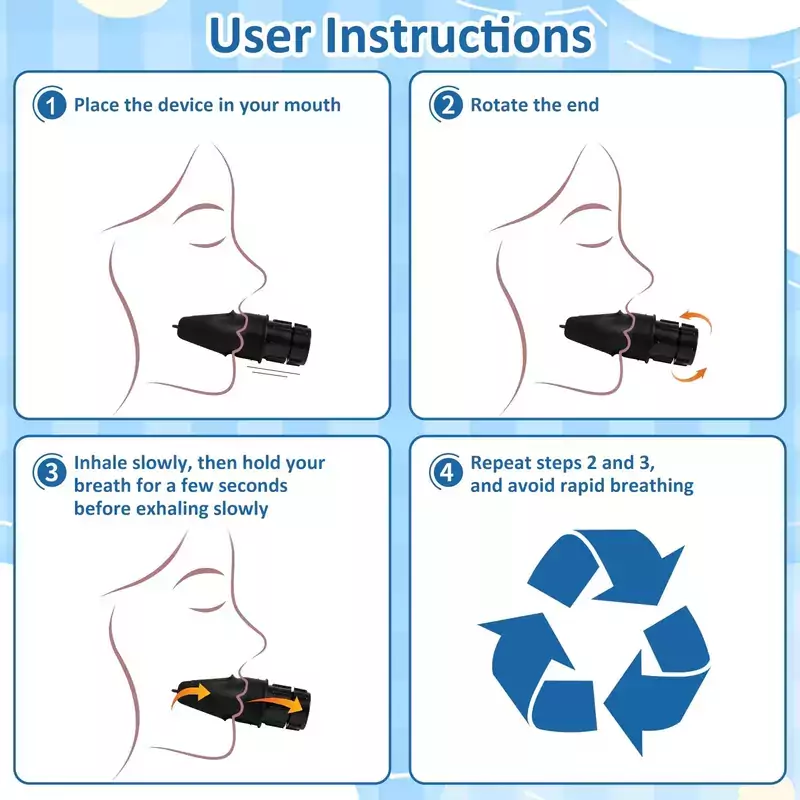 User Instructions

1 Place the device in your mouth

2 Rotate the end

3 Inhale slowly, then hold your breath for a few seconds before exhaling slowly

4 Repeat steps 2 and 3, and avoid rapid breathing